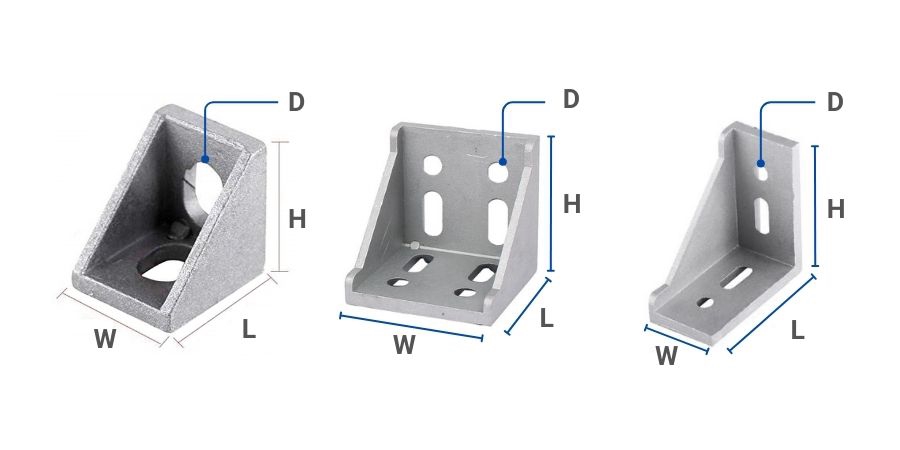 D
H
W
L
D
H
W
L
D
H
W
L